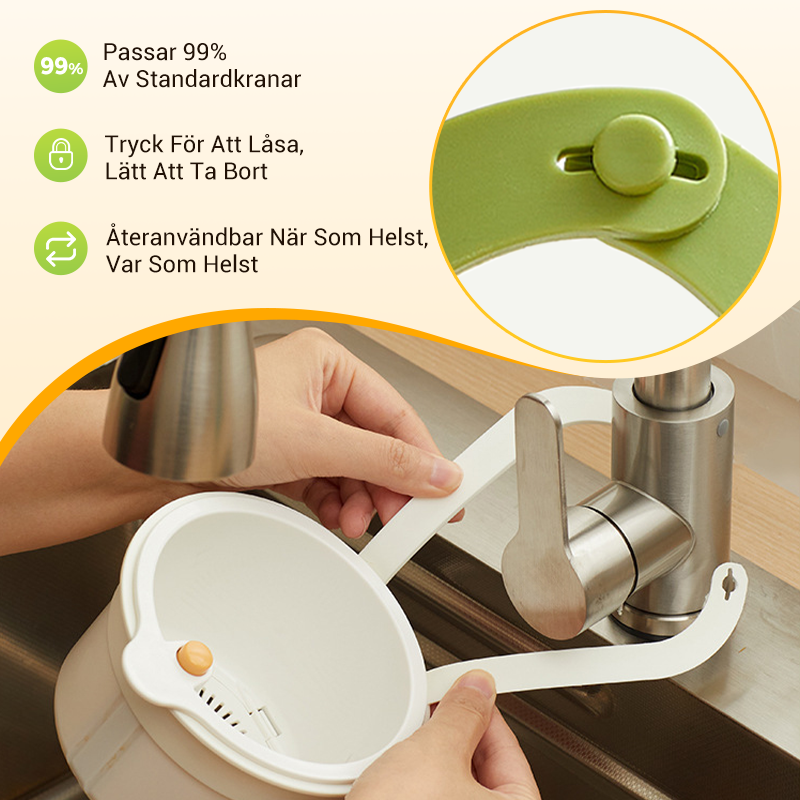 99%

Passar 99%
Av Standardkranar

Tryck För Att Låsa,
Lätt Att Ta Bort

Återanvändbar När Som Helst,
Var Som Helst